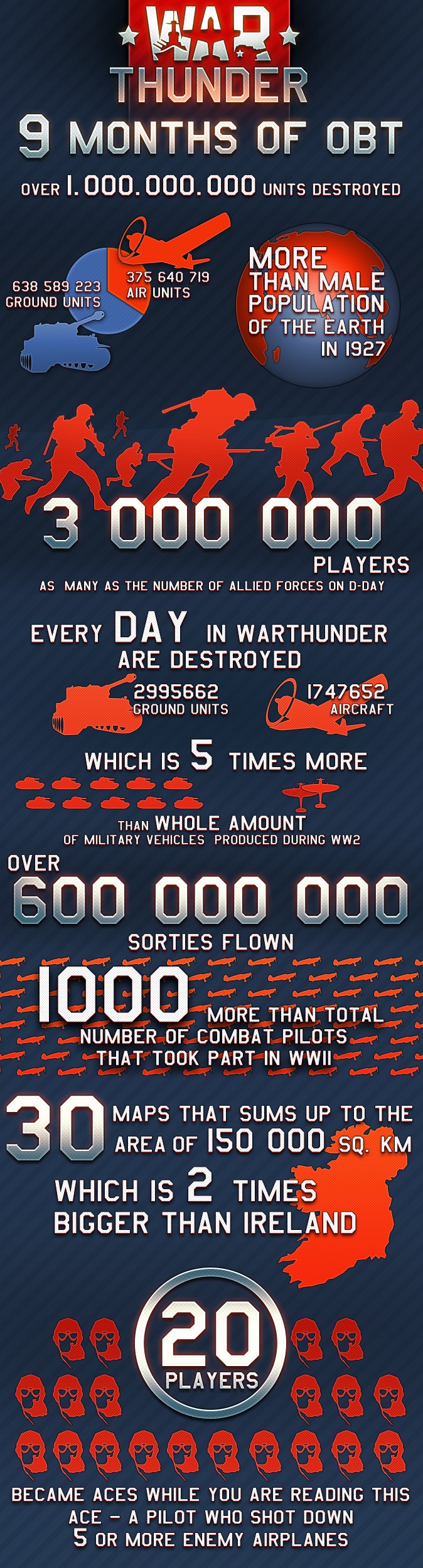 WAR THUNDER

9 MONTHS OF OBT

OVER 1.000.000.000 UNITS DESTROYED

638 589 223 GROUND UNITS

375 640 719 AIR UNITS

MORE THAN MALE POPULATION OF THE EARTH IN 1927

3 000 000 PLAYERS

AS MANY AS THE NUMBER OF ALLIED FORCES ON D-DAY

EVERY DAY IN WARTHUNDER ARE DESTROYED

2995662 GROUND UNITS

1747652 AIRCRAFT

WHICH IS 5 TIMES MORE

THAN WHOLE AMOUNT OF MILITARY VEHICLES PRODUCED DURING WW2

OVER 600 000 000

SORTIES FLOWN

1000 MORE THAN TOTAL NUMBER OF COMBAT PILOTS THAT TOOK PART IN WWII

30 MAPS THAT SUMS UP TO THE AREA OF 150 000 SQ. KM

WHICH IS 2 TIMES BIGGER THAN IRELAND

20 PLAYERS

BECAME ACES WHILE YOU ARE READING THIS
ACE - A PILOT WHO SHOT DOWN 5 OR MORE ENEMY AIRPLANES